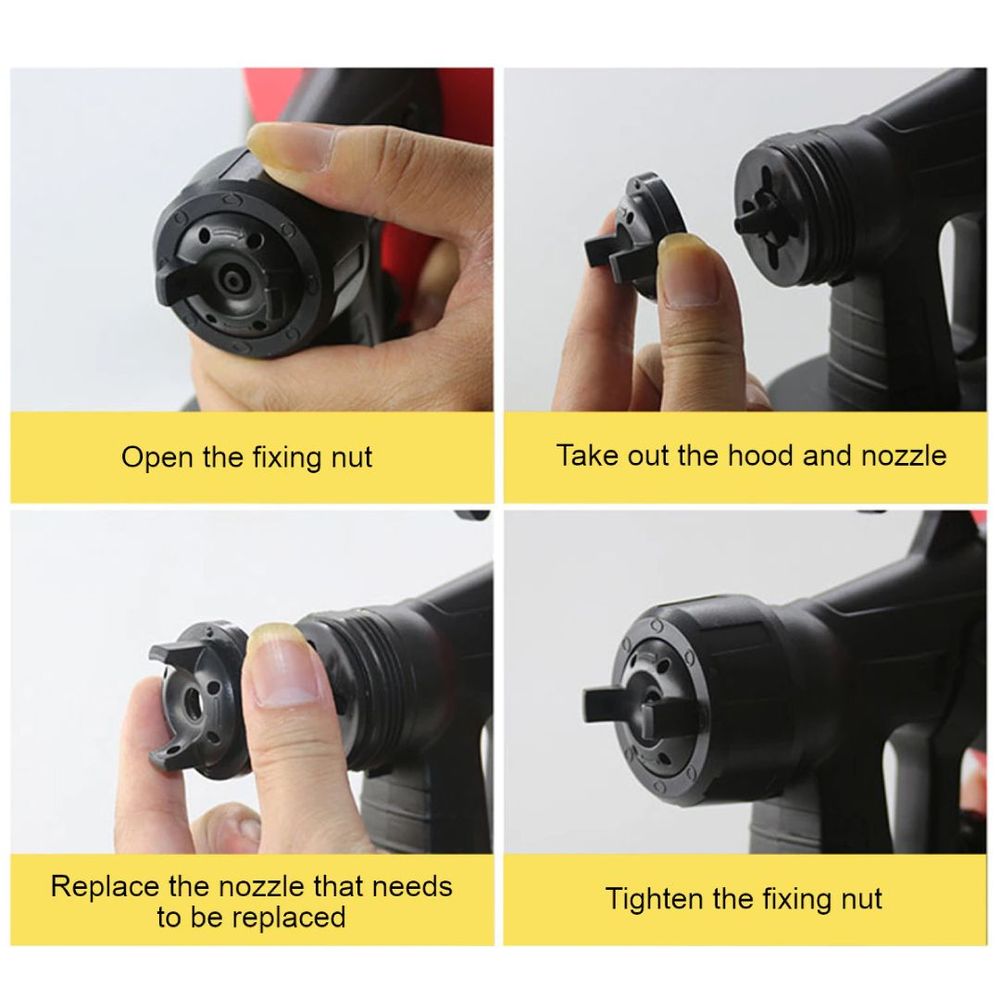 Open the fixing nut

Take out the hood and nozzle

Replace the nozzle that needs to be replaced

Tighten the fixing nut