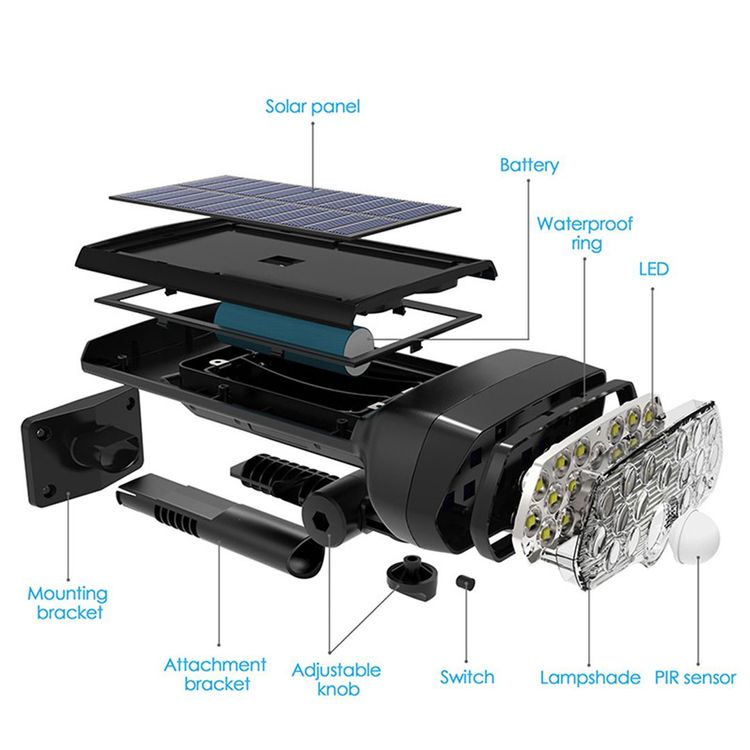 Solar panel

Battery

Waterproof ring

LED

Mounting bracket

Attachment bracket

Adjustable knob

Switch

Lampshade

PIR sensor