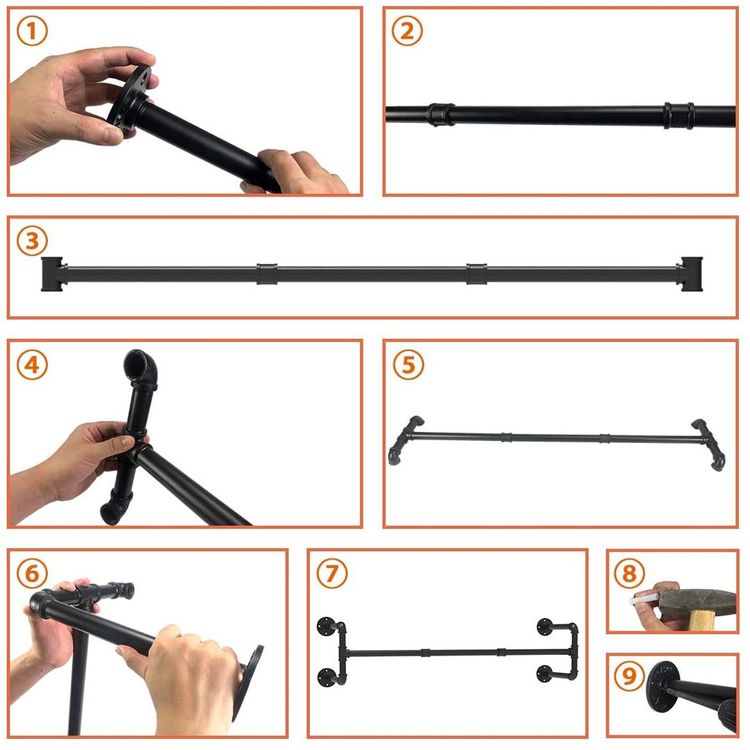 1
2
3
4
5
6
7
8
9